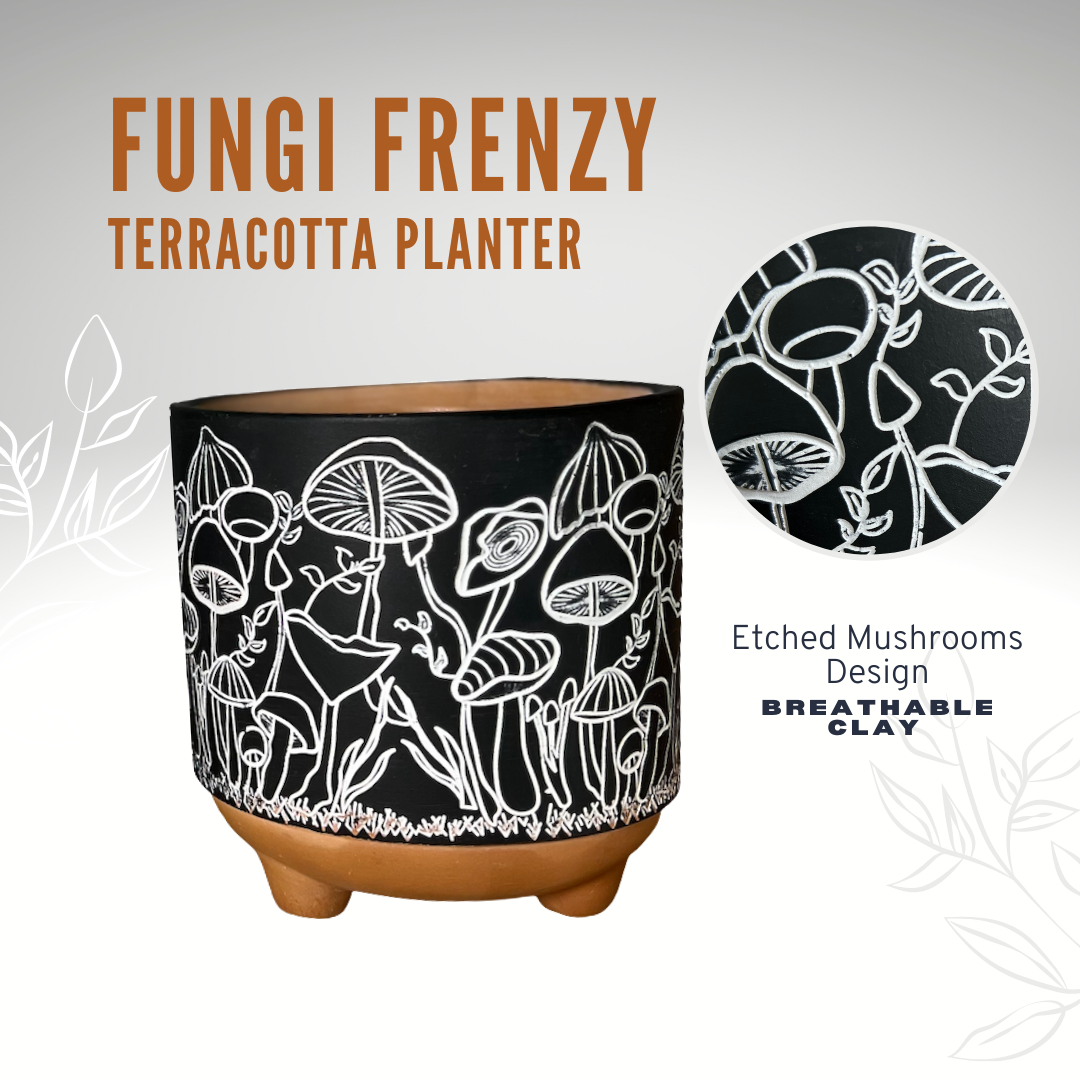 FUNGI FRENZY
TERRACOTTA PLANTER

Etched Mushrooms Design
BREATHABLE CLAY